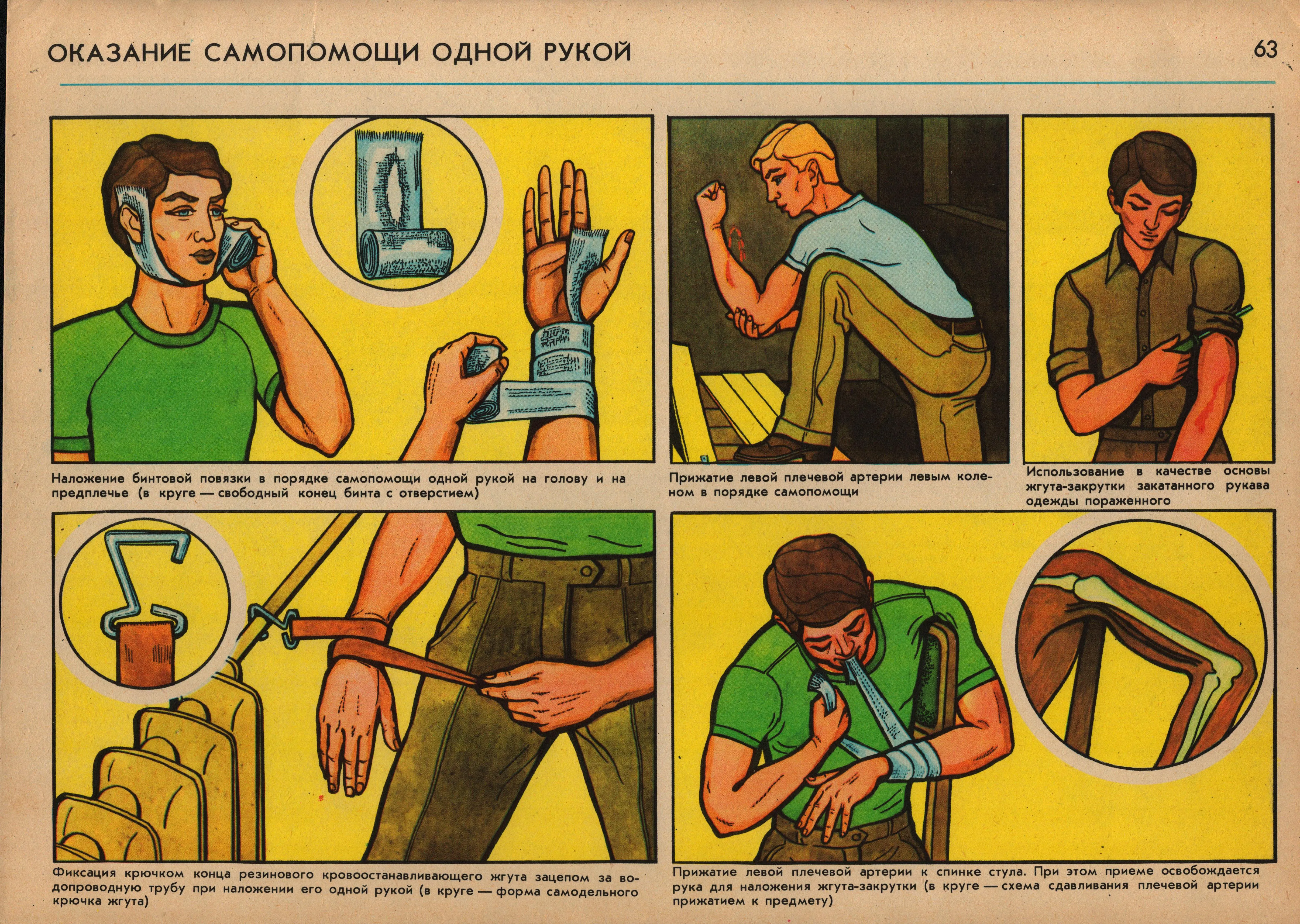 ОКАЗАНИЕ САМОПОМОЩИ ОДНОЙ РУКОЙ

63

Наложение бинтовой повязки в порядке самопомощи одной рукой на голову и на предплечье (в круге — свободный конец бинта с отверстием)

Прижатие левой плечевой артерии левым коленом в порядке самопомощи

Использование в качестве основы жгута-закрутки закатанного рукава одежды пораженного

Фиксация крючком конца резинового кровоостанавливающего жгута зацепом за водопроводную трубу при наложении его одной рукой (в круге — форма самодельного крючка жгута)

Прижатие левой плечевой артерии к спинке стула. При этом приеме освобождается рука для наложения жгута-закрутки (в круге — схема сдавливания плечевой артерии прижатием к предмету)